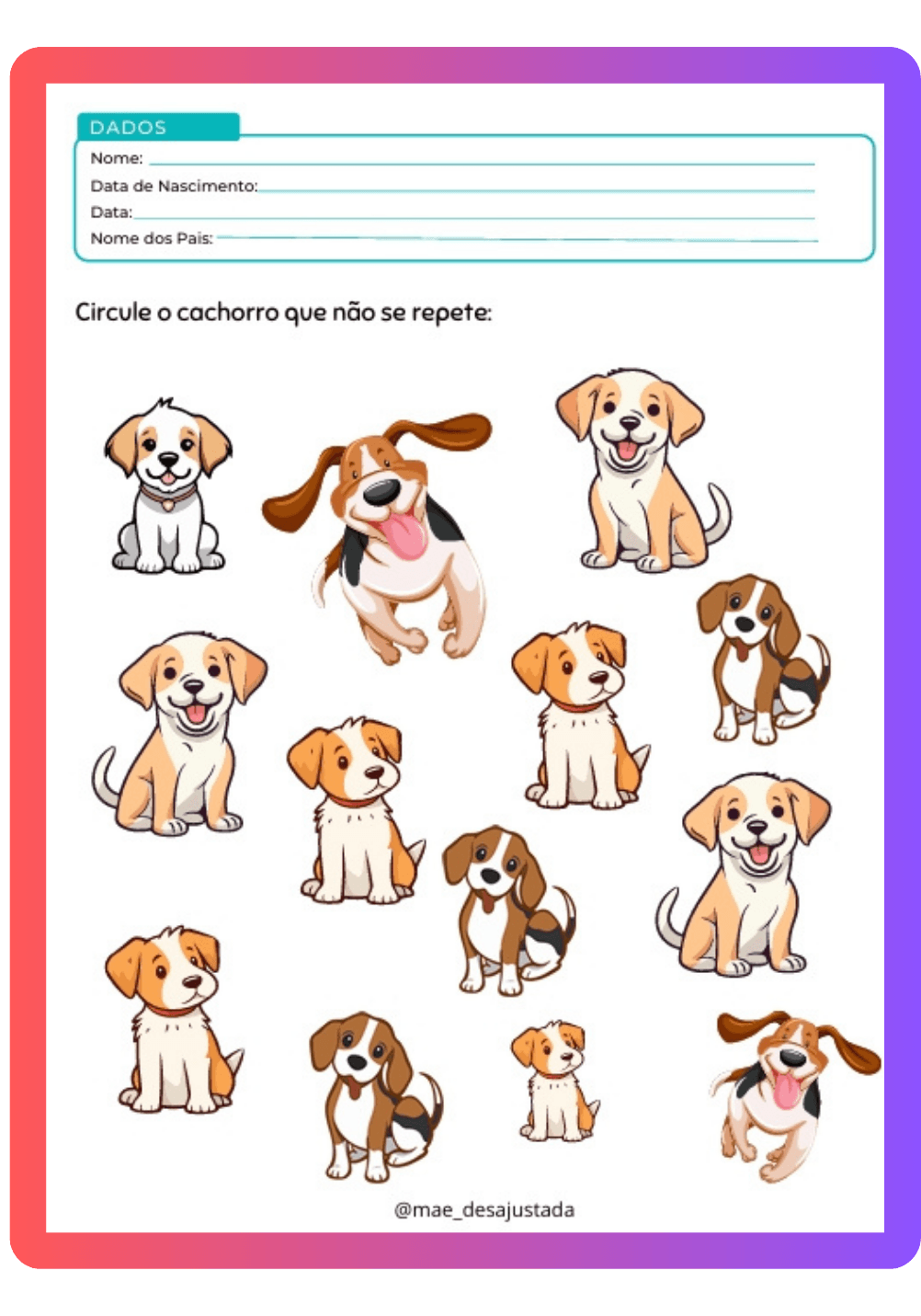 DADOS
Nome:
Data de Nascimento:
Data:
Nome dos Pais:

Circule o cachorro que não se repete:

@mae_desajustada